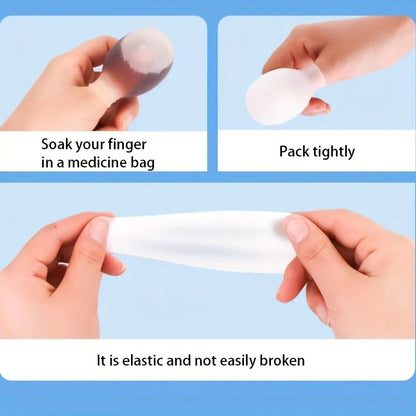 Soak your finger in a medicine bag

Pack tightly

It is elastic and not easily broken