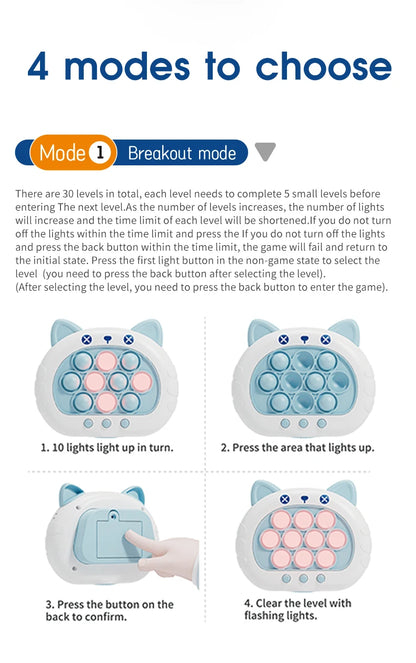 4 modes to choose

Mode 1 Breakout mode

There are 30 levels in total, each level needs to complete 5 small levels before entering The next level.As the number of levels increases, the number of lights will increase and the time limit of each level will be shortened.If you do not turn off the lights within the time limit and press the If you do not turn off the lights and press the back button within the time limit, the game will fail and return to the initial state. Press the first light button in the non-game state to select the level (you need to press the back button after selecting the level).
(After selecting the level, you need to press the back button to enter the game).

1. 10 lights light up in turn.

2. Press the area that lights up.

3. Press the button on the back to confirm.

4. Clear the level with flashing lights.