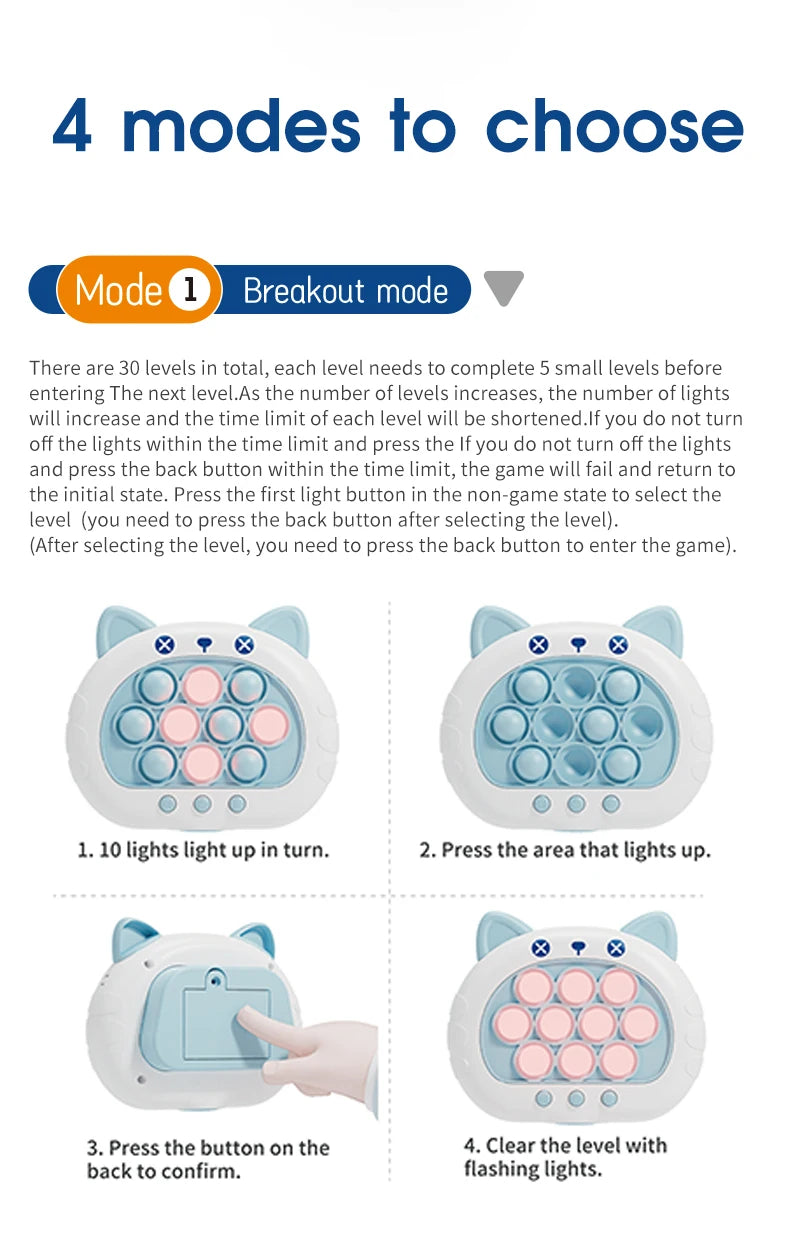 4 modes to choose

Mode 1 Breakout mode

There are 30 levels in total, each level needs to complete 5 small levels before entering The next level.As the number of levels increases, the number of lights will increase and the time limit of each level will be shortened.If you do not turn off the lights within the time limit and press the If you do not turn off the lights and press the back button within the time limit, the game will fail and return to the initial state. Press the first light button in the non-game state to select the level (you need to press the back button after selecting the level).
(After selecting the level, you need to press the back button to enter the game).

1. 10 lights light up in turn.

2. Press the area that lights up.

3. Press the button on the back to confirm.

4. Clear the level with flashing lights.