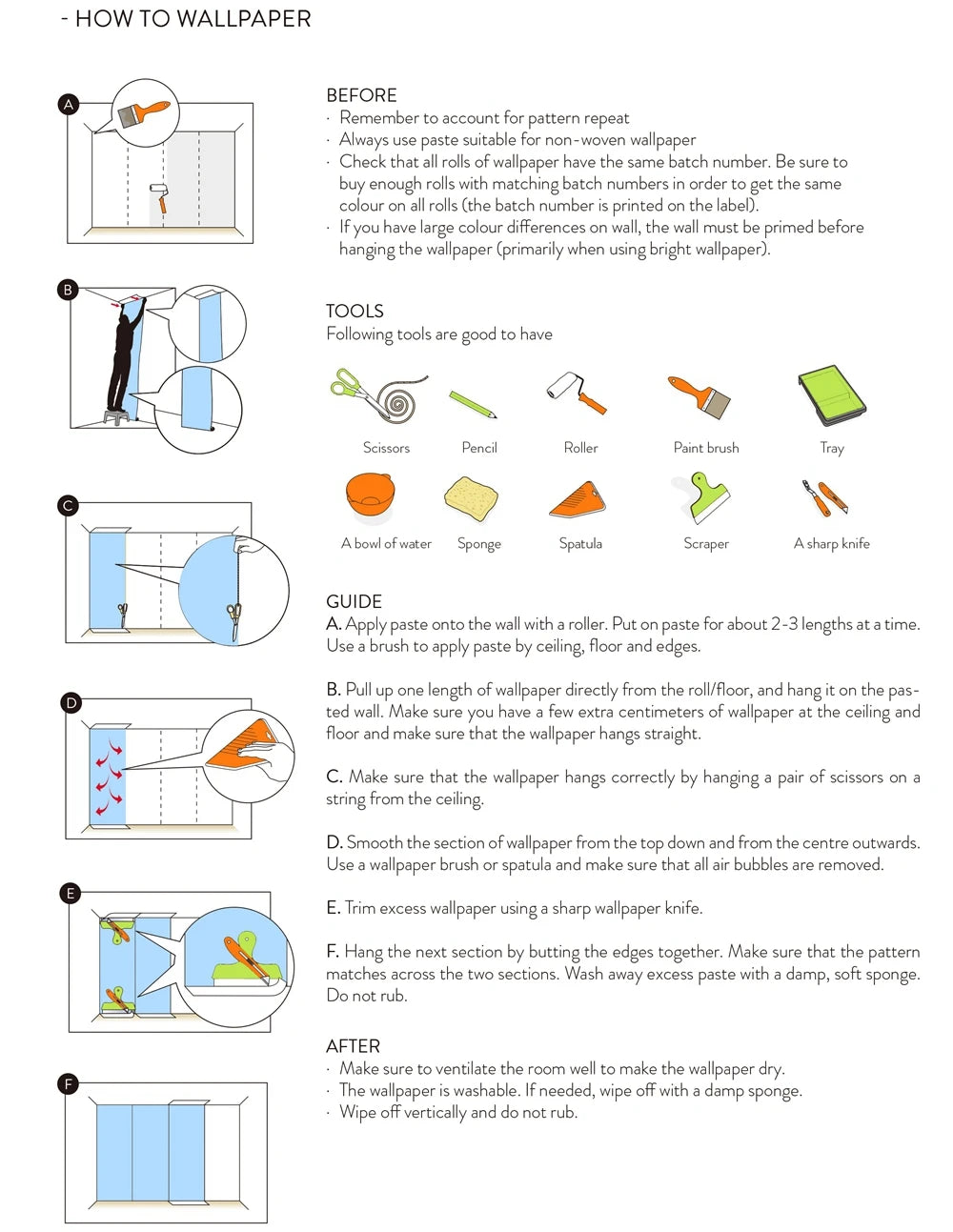 - HOW TO WALLPAPER

A

B

C

D

E

F

BEFORE
· Remember to account for pattern repeat
· Always use paste suitable for non-woven wallpaper
· Check that all rolls of wallpaper have the same batch number. Be sure to buy enough rolls with matching batch numbers in order to get the same colour on all rolls (the batch number is printed on the label).
· If you have large colour differences on wall, the wall must be primed before hanging the wallpaper (primarily when using bright wallpaper).

TOOLS
Following tools are good to have

Scissors
Pencil
Roller
Paint brush
Tray
A bowl of water
Sponge
Spatula
Scraper
A sharp knife

GUIDE
A. Apply paste onto the wall with a roller. Put on paste for about 2-3 lengths at a time. Use a brush to apply paste by ceiling, floor and edges.

B. Pull up one length of wallpaper directly from the roll/floor, and hang it on the pasted wall. Make sure you have a few extra centimeters of wallpaper at the ceiling and floor and make sure that the wallpaper hangs straight.

C. Make sure that the wallpaper hangs correctly by hanging a pair of scissors on a string from the ceiling.

D. Smooth the section of wallpaper from the top down and from the centre outwards. Use a wallpaper brush or spatula and make sure that all air bubbles are removed.

E. Trim excess wallpaper using a sharp wallpaper knife.

F. Hang the next section by butting the edges together. Make sure that the pattern matches across the two sections. Wash away excess paste with a damp, soft sponge. Do not rub.

AFTER
· Make sure to ventilate the room well to make the wallpaper dry.
· The wallpaper is washable. If needed, wipe off with a damp sponge.
· Wipe off vertically and do not rub.