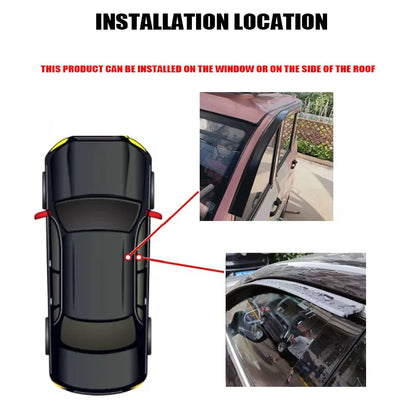 INSTALLATION LOCATION

THIS PRODUCT CAN BE INSTALLED ON THE WINDOW OR ON THE SIDE OF THE ROOF