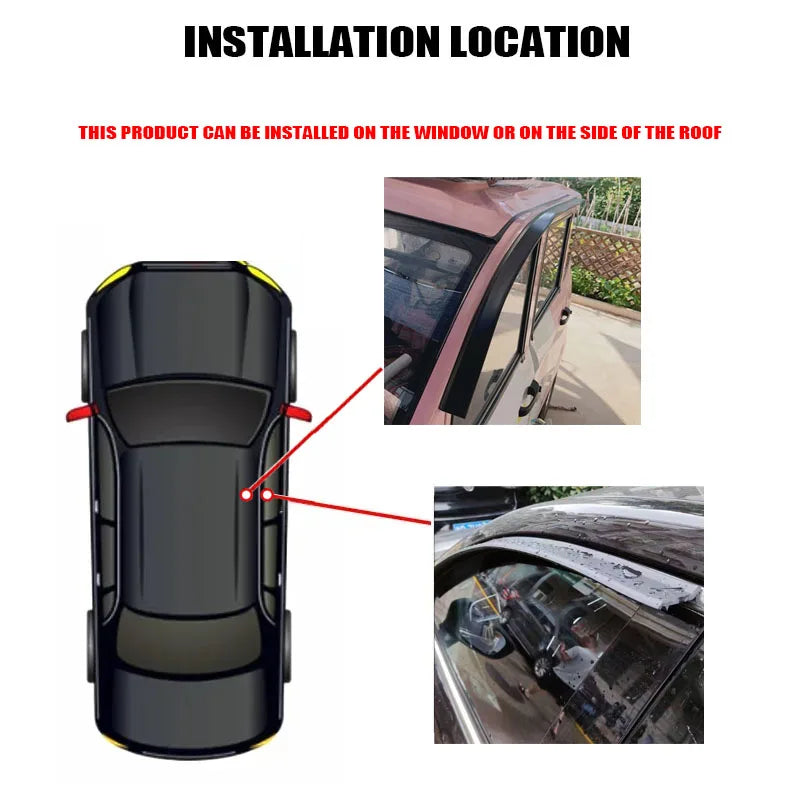 INSTALLATION LOCATION

THIS PRODUCT CAN BE INSTALLED ON THE WINDOW OR ON THE SIDE OF THE ROOF