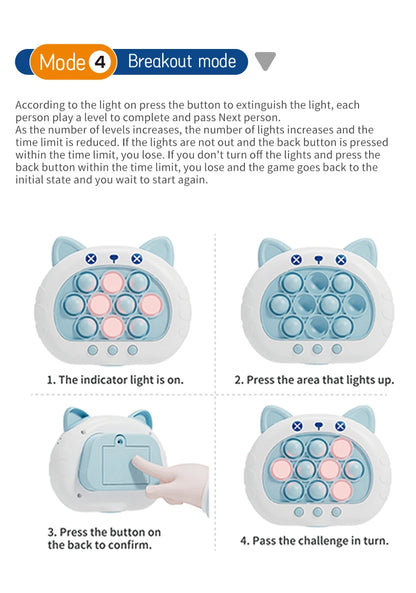 Mode 4 Breakout mode

According to the light on press the button to extinguish the light, each person play a level to complete and pass Next person.
As the number of levels increases, the number of lights increases and the time limit is reduced. If the lights are not out and the back button is pressed within the time limit, you lose. If you don't turn off the lights and press the back button within the time limit, you lose and the game goes back to the initial state and you wait to start again.

1. The indicator light is on.

2. Press the area that lights up.

3. Press the button on the back to confirm.

4. Pass the challenge in turn.