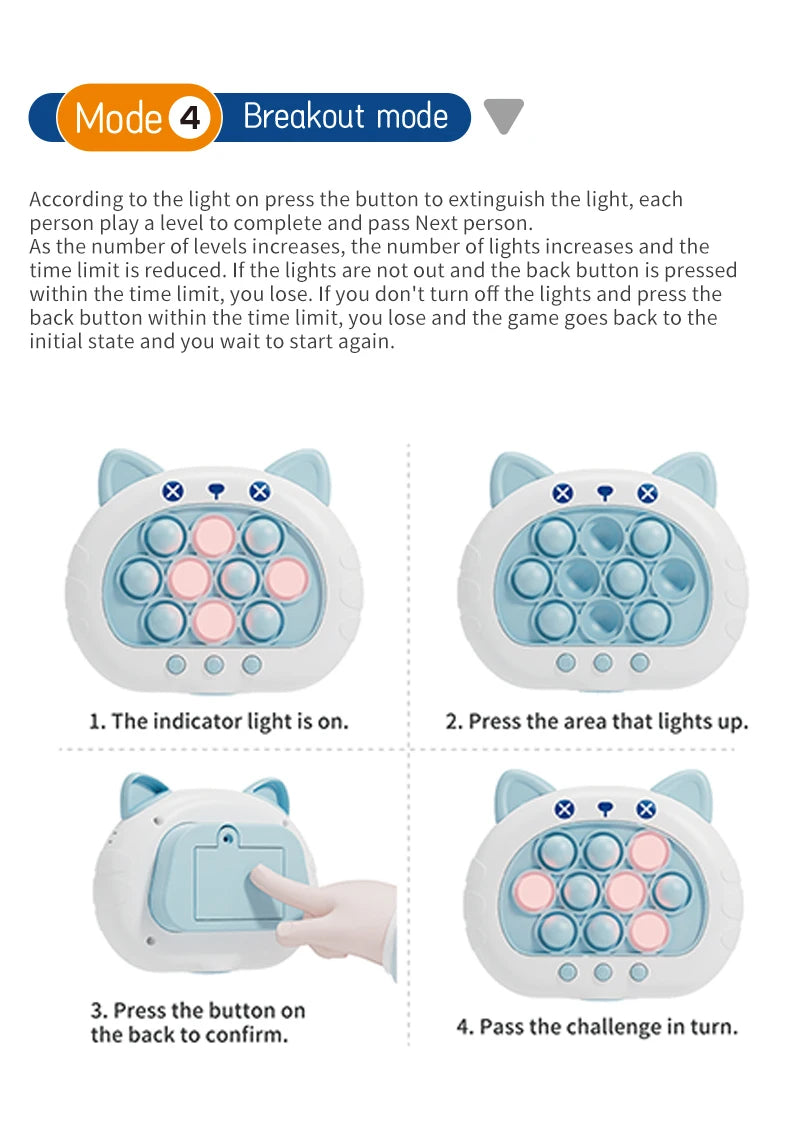 Mode 4 Breakout mode

According to the light on press the button to extinguish the light, each person play a level to complete and pass Next person.
As the number of levels increases, the number of lights increases and the time limit is reduced. If the lights are not out and the back button is pressed within the time limit, you lose. If you don't turn off the lights and press the back button within the time limit, you lose and the game goes back to the initial state and you wait to start again.

1. The indicator light is on.

2. Press the area that lights up.

3. Press the button on the back to confirm.

4. Pass the challenge in turn.