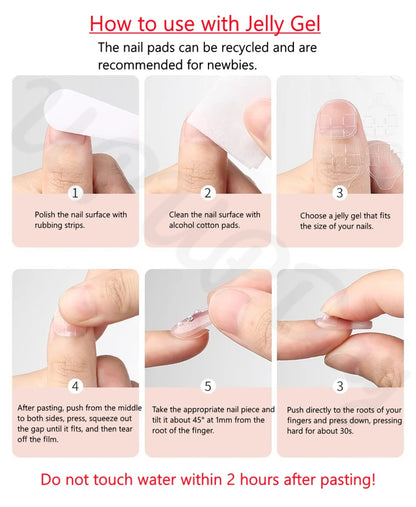 How to use with Jelly Gel

The nail pads can be recycled and are recommended for newbies.

1

Polish the nail surface with rubbing strips.

2

Clean the nail surface with alcohol cotton pads.

3

Choose a jelly gel that fits the size of your nails.

4

After pasting, push from the middle to both sides, press, squeeze out the gap until it fits, and then tear off the film.

5

Take the appropriate nail piece and tilt it about 45° at 1mm from the root of the finger.

3

Push directly to the roots of your fingers and press down, pressing hard for about 30s.

Do not touch water within 2 hours after pasting!