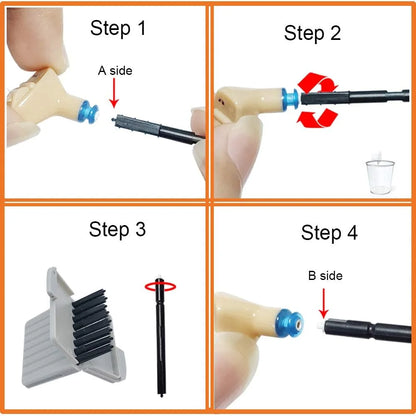 Step 1

A side

Step 2

Step 3

Step 4

B side