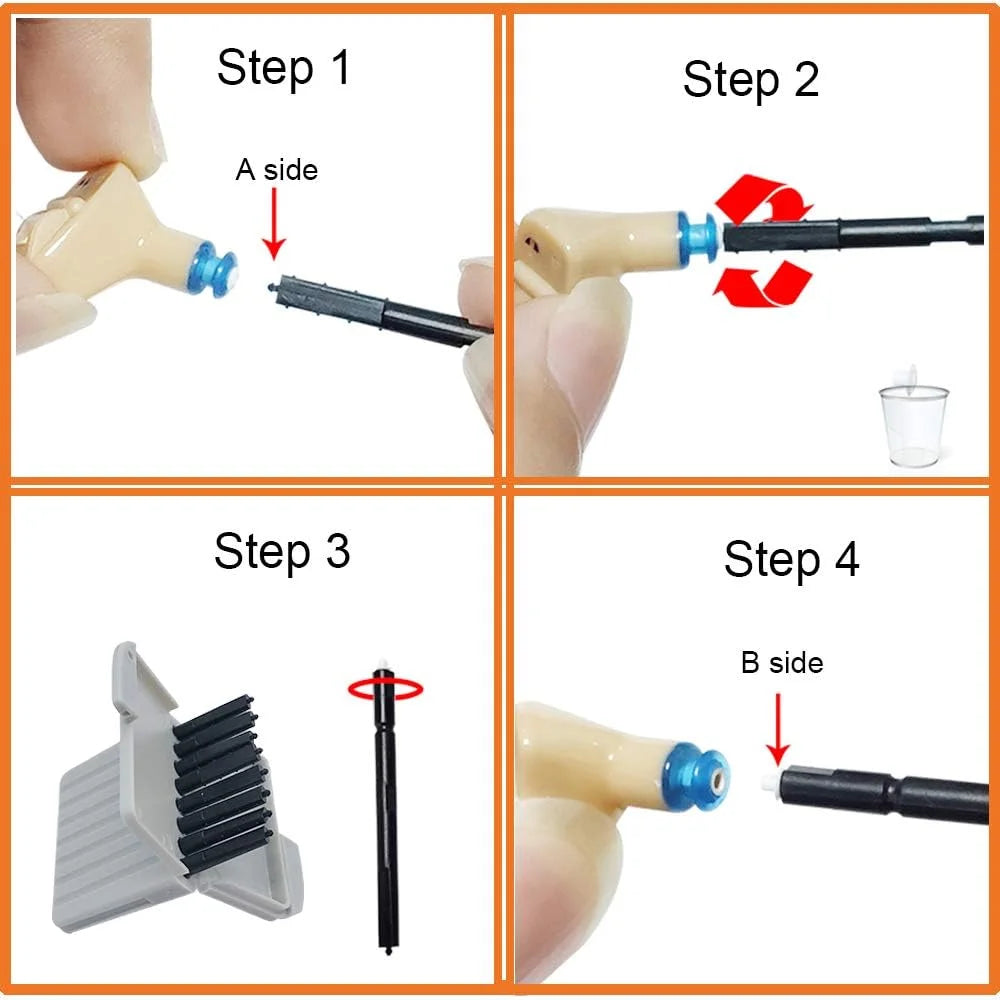 Step 1

A side

Step 2

Step 3

Step 4

B side