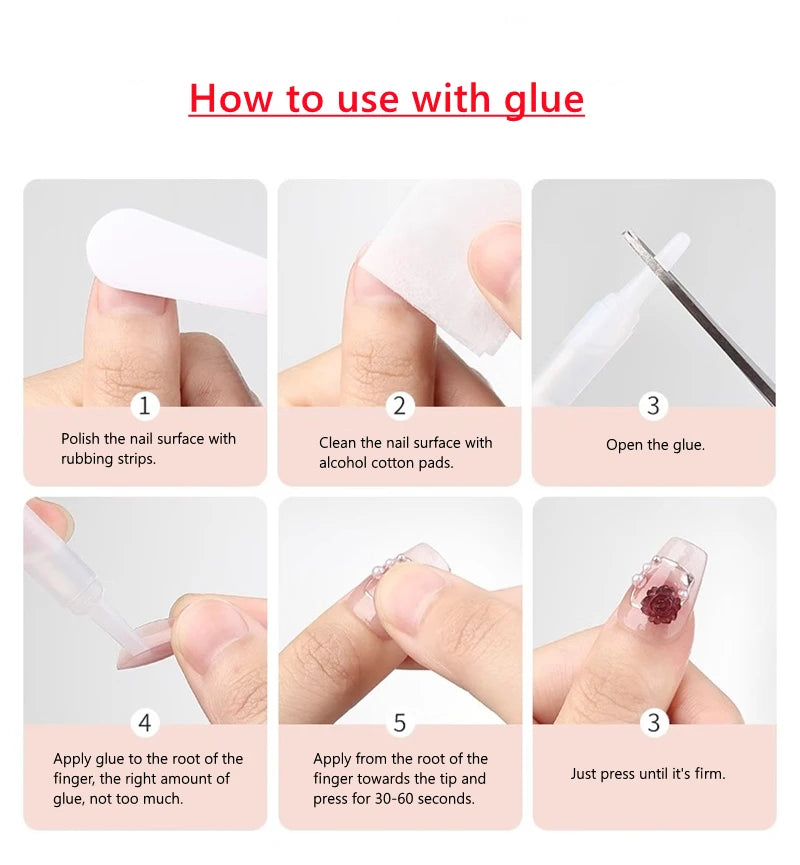 How to use with glue

1
Polish the nail surface with rubbing strips.

2
Clean the nail surface with alcohol cotton pads.

3
Open the glue.

4
Apply glue to the root of the finger, the right amount of glue, not too much.

5
Apply from the root of the finger towards the tip and press for 30-60 seconds.

3
Just press until it's firm.