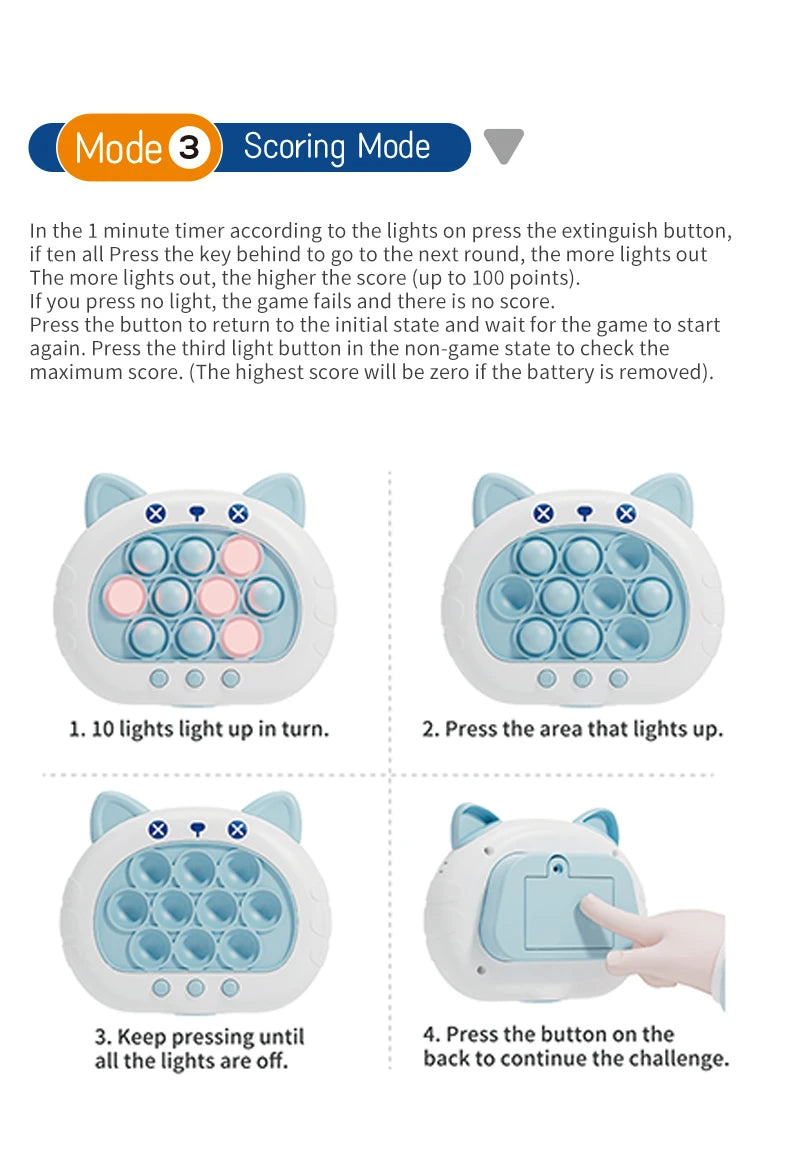 Mode 3 Scoring Mode

In the 1 minute timer according to the lights on press the extinguish button, if ten all Press the key behind to go to the next round, the more lights out The more lights out, the higher the score (up to 100 points).
If you press no light, the game fails and there is no score.
Press the button to return to the initial state and wait for the game to start again. Press the third light button in the non-game state to check the maximum score. (The highest score will be zero if the battery is removed).

1. 10 lights light up in turn.

2. Press the area that lights up.

3. Keep pressing until all the lights are off.

4. Press the button on the back to continue the challenge.