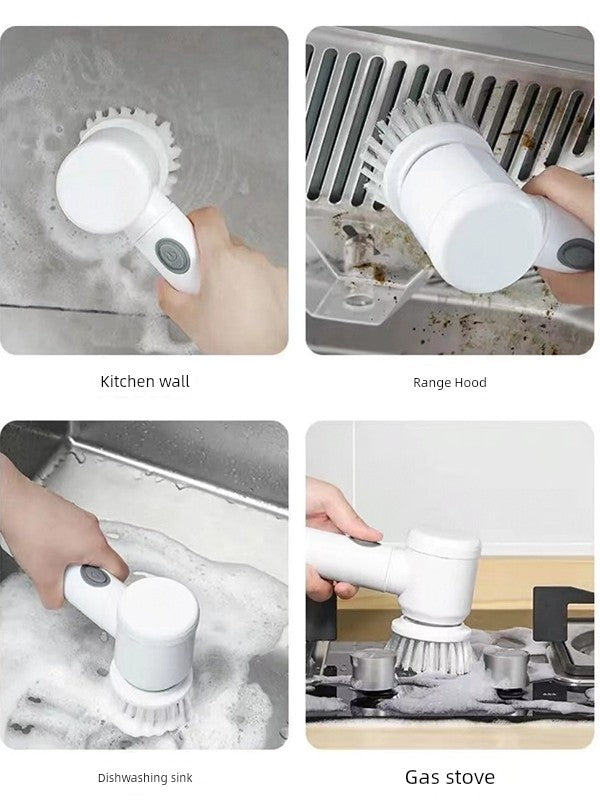 Kitchen wall

Range Hood

Dishwashing sink

Gas stove