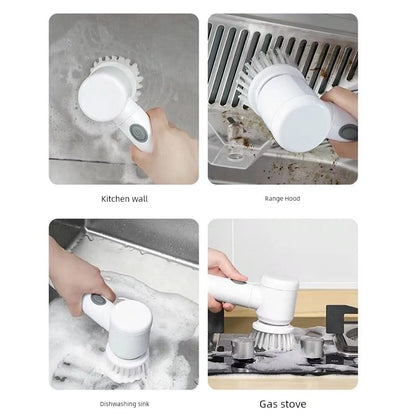 Kitchen wall

Range Hood

Dishwashing sink

Gas stove