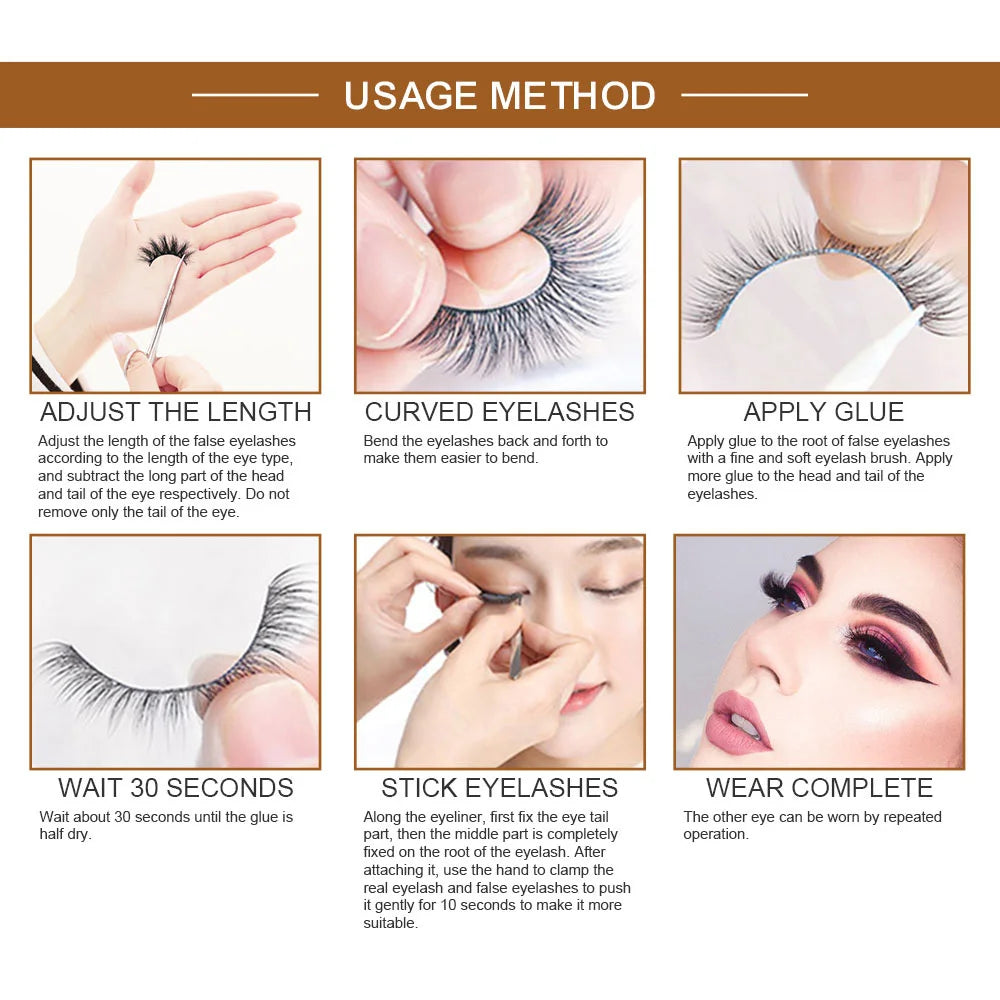 USAGE METHOD

ADJUST THE LENGTH

Adjust the length of the false eyelashes according to the length of the eye type, and subtract the long part of the head and tail of the eye respectively. Do not remove only the tail of the eye.

CURVED EYELASHES

Bend the eyelashes back and forth to make them easier to bend.

APPLY GLUE

Apply glue to the root of false eyelashes with a fine and soft eyelash brush. Apply more glue to the head and tail of the eyelashes.

WAIT 30 SECONDS

Wait about 30 seconds until the glue is half dry.

STICK EYELASHES

Along the eyeliner, first fix the eye tail part, then the middle part is completely fixed on the root of the eyelash. After attaching it, use the hand to clamp the real eyelash and false eyelashes to push it gently for 10 seconds to make it more suitable.

WEAR COMPLETE

The other eye can be worn by repeated operation.