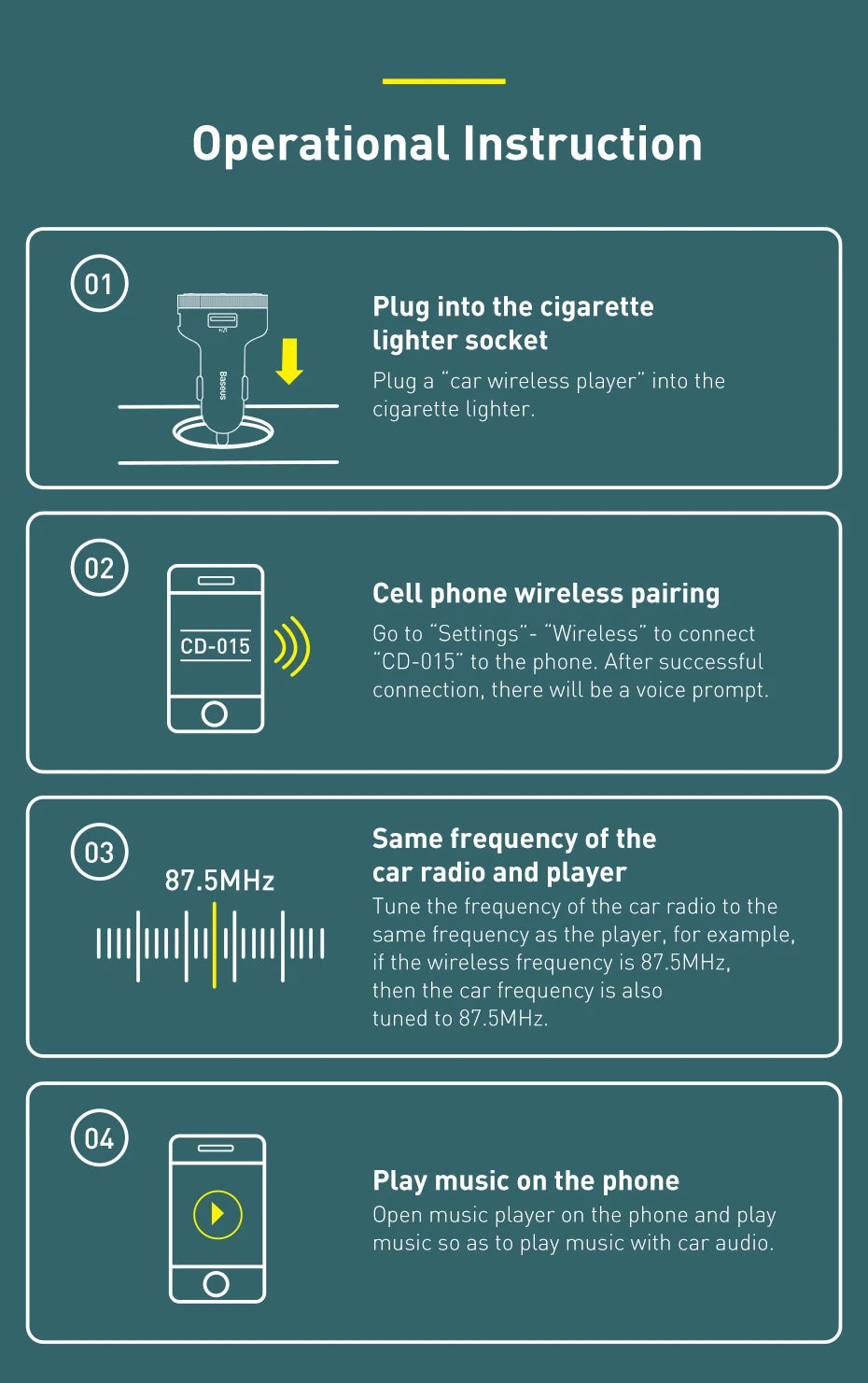 Operational Instruction

01

Baseus

Plug into the cigarette lighter socket

Plug a "car wireless player" into the cigarette lighter.

02

CD-015

Cell phone wireless pairing

Go to "Settings"- "Wireless" to connect "CD-015" to the phone. After successful connection, there will be a voice prompt.

03

87.5MHz

Same frequency of the car radio and player

Tune the frequency of the car radio to the same frequency as the player, for example, if the wireless frequency is 87.5MHz, then the car frequency is also tuned to 87.5MHz.

04

Play music on the phone

Open music player on the phone and play music so as to play music with car audio.