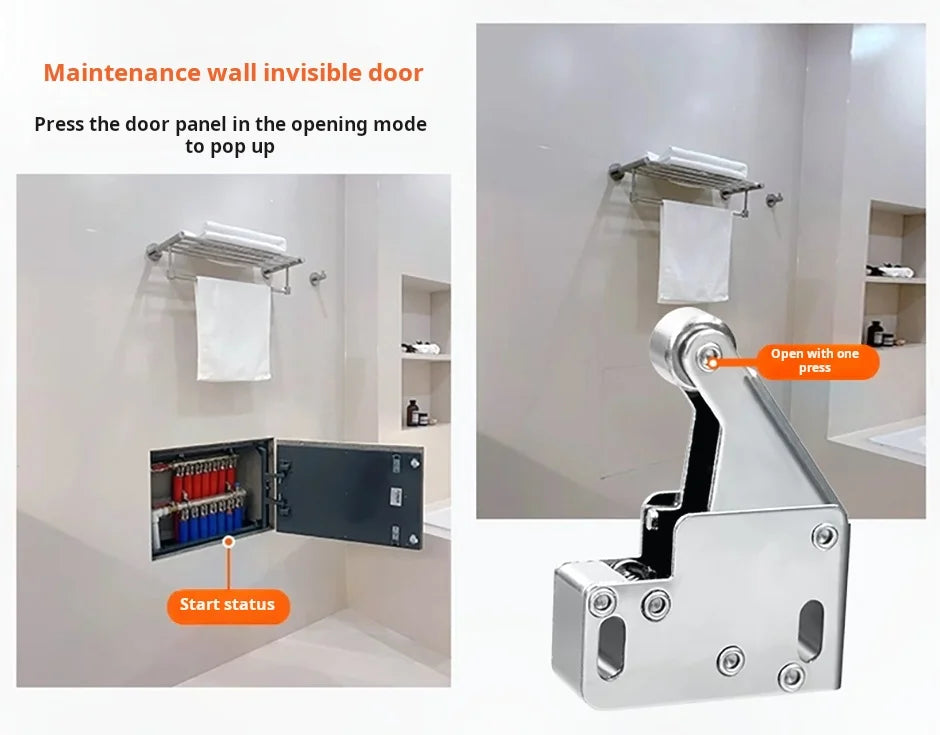 Maintenance wall invisible door

Press the door panel in the opening mode to pop up

Start status

Open with one press