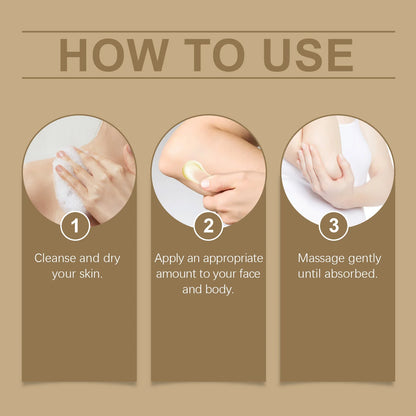 HOW TO USE

1

Cleanse and dry your skin.

2

Apply an appropriate amount to your face and body.

3

Massage gently until absorbed.