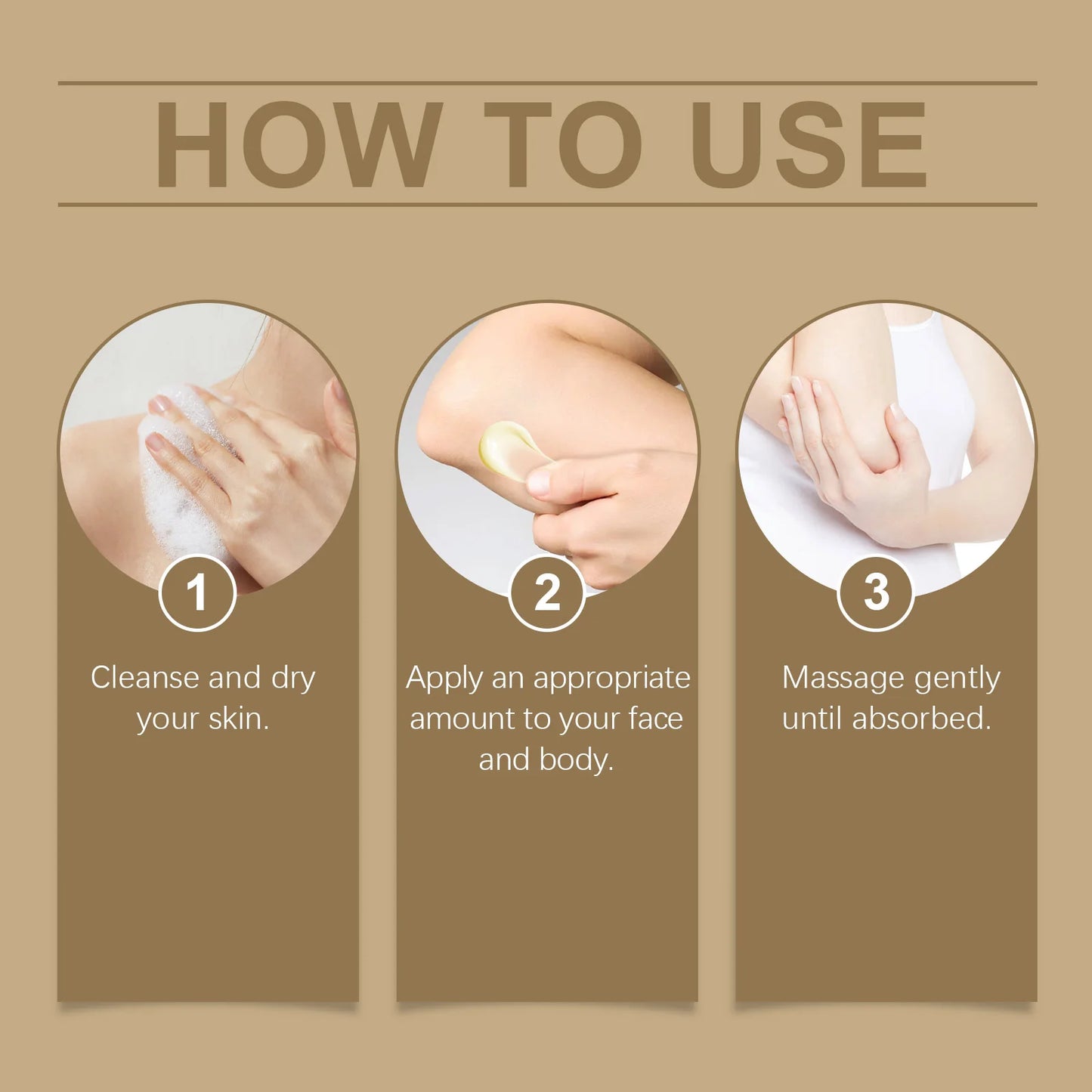 HOW TO USE

1

Cleanse and dry your skin.

2

Apply an appropriate amount to your face and body.

3

Massage gently until absorbed.