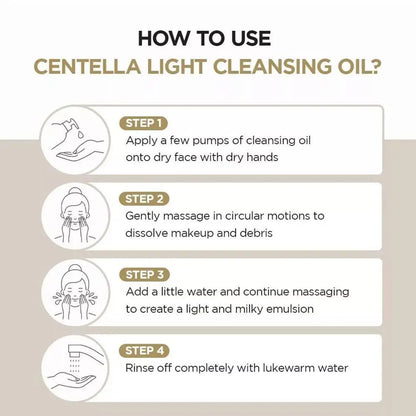 HOW TO USE
CENTELLA LIGHT CLEANSING OIL?

STEP 1
Apply a few pumps of cleansing oil onto dry face with dry hands

STEP 2
Gently massage in circular motions to dissolve makeup and debris

STEP 3
Add a little water and continue massaging to create a light and milky emulsion

STEP 4
Rinse off completely with lukewarm water