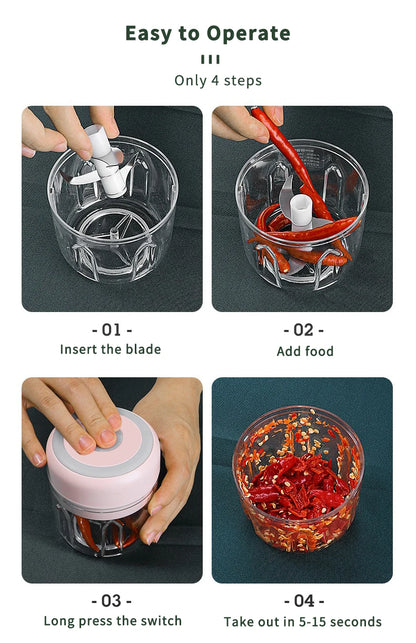 Easy to Operate

Only 4 steps

- 01 -
Insert the blade

- 02 -
Add food

- 03 -
Long press the switch

- 04 -
Take out in 5-15 seconds